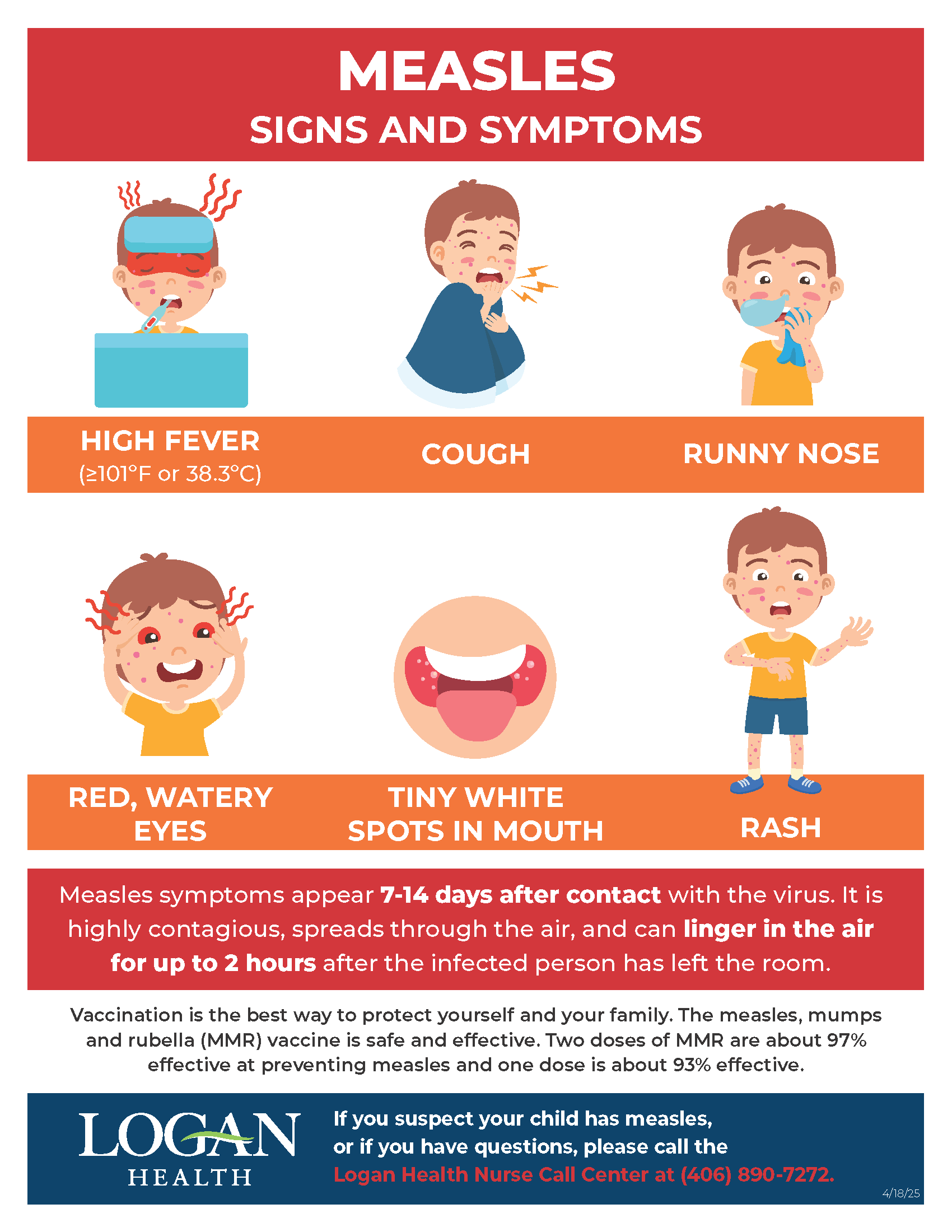 MEASLES
SIGNS AND SYMPTOMS

HIGH FEVER
(≥101°F or 38.3°C)

COUGH

RUNNY NOSE

RED, WATERY EYES

TINY WHITE SPOTS IN MOUTH

RASH

Measles symptoms appear 7-14 days after contact with the virus. It is highly contagious, spreads through the air, and can linger in the air for up to 2 hours after the infected person has left the room.

Vaccination is the best way to protect yourself and your family. The measles, mumps and rubella (MMR) vaccine is safe and effective. Two doses of MMR are about 97% effective at preventing measles and one dose is about 93% effective.

LOGAN
HEALTH

If you suspect your child has measles, or if you have questions, please call the Logan Health Nurse Call Center at (406) 890-7272.

4/18/25